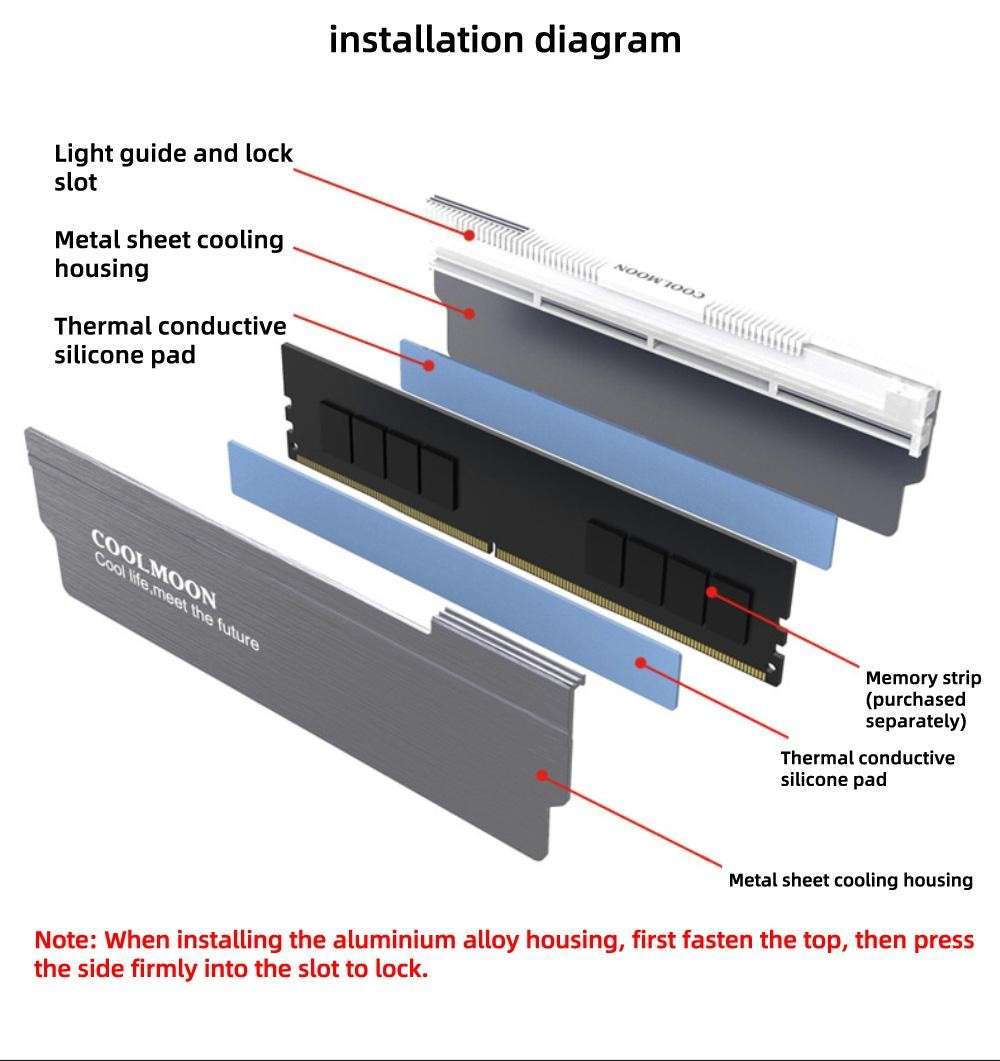 installation diagram

Light guide and lock slot

Metal sheet cooling housing

Thermal conductive silicone pad

COOLMOON

COOLMOON
Cool life,meet the future

Memory strip (purchased separately)

Thermal conductive silicone pad

Metal sheet cooling housing

Note: When installing the aluminium alloy housing, first fasten the top, then press the side firmly into the slot to lock.